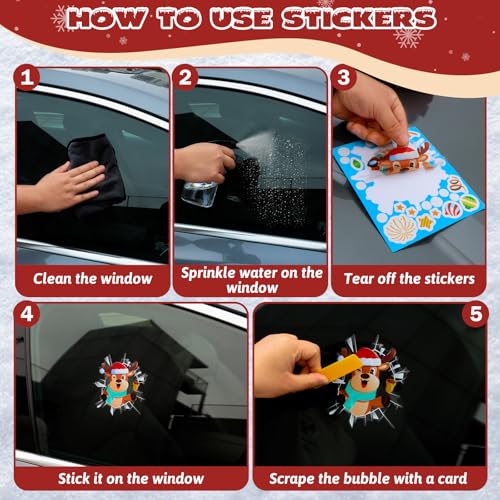 HOW TO USE STICKERS

1
Clean the window

2
Sprinkle water on the window

3
Tear off the stickers

4
Stick it on the window

5
Scrape the bubble with a card