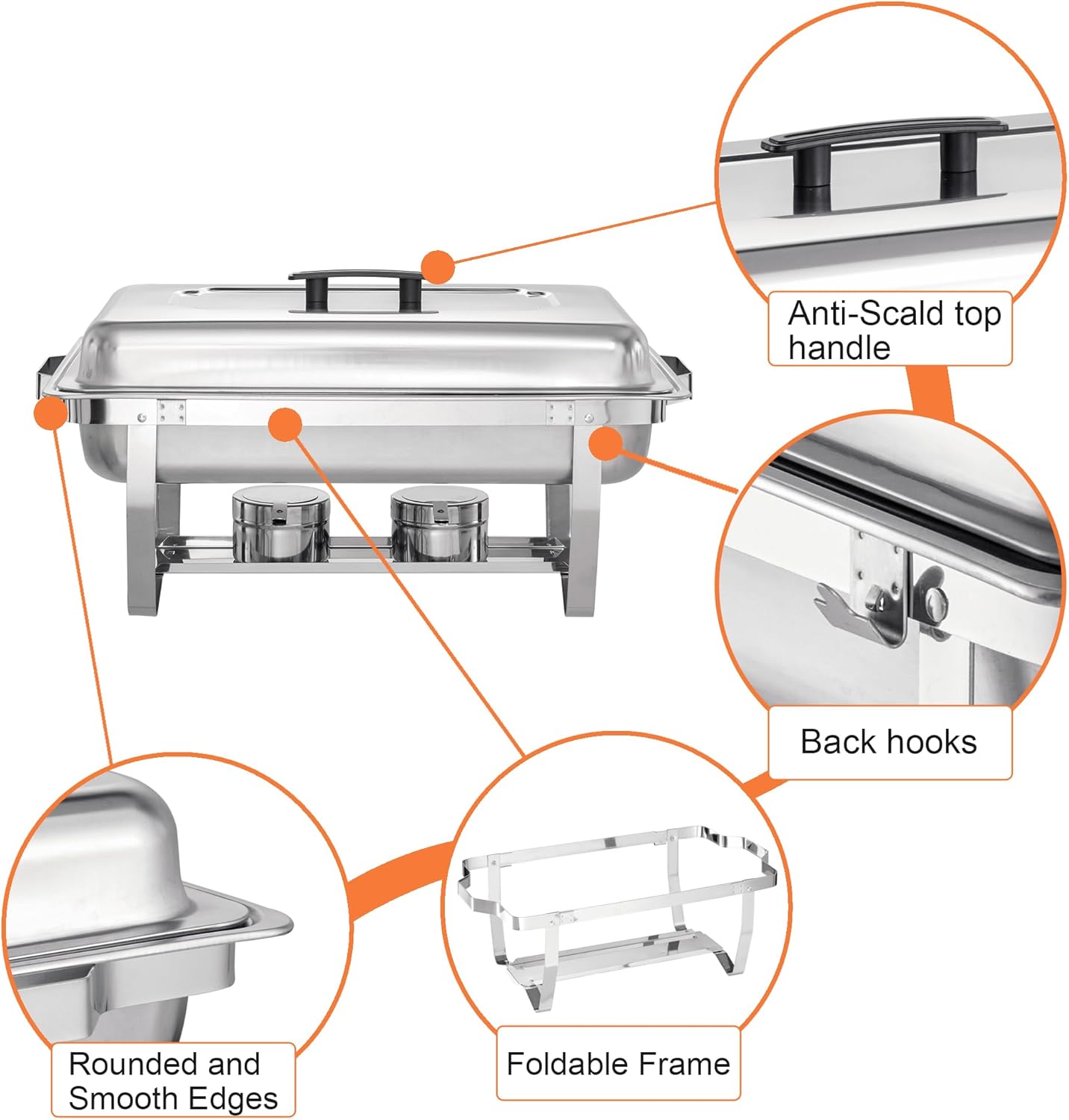 Anti-Scald top handle

Back hooks

Rounded and Smooth Edges

Foldable Frame