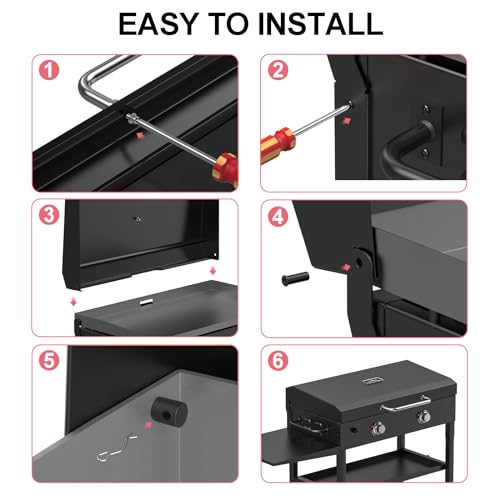 EASY TO INSTALL

1

2

3

4

5

6