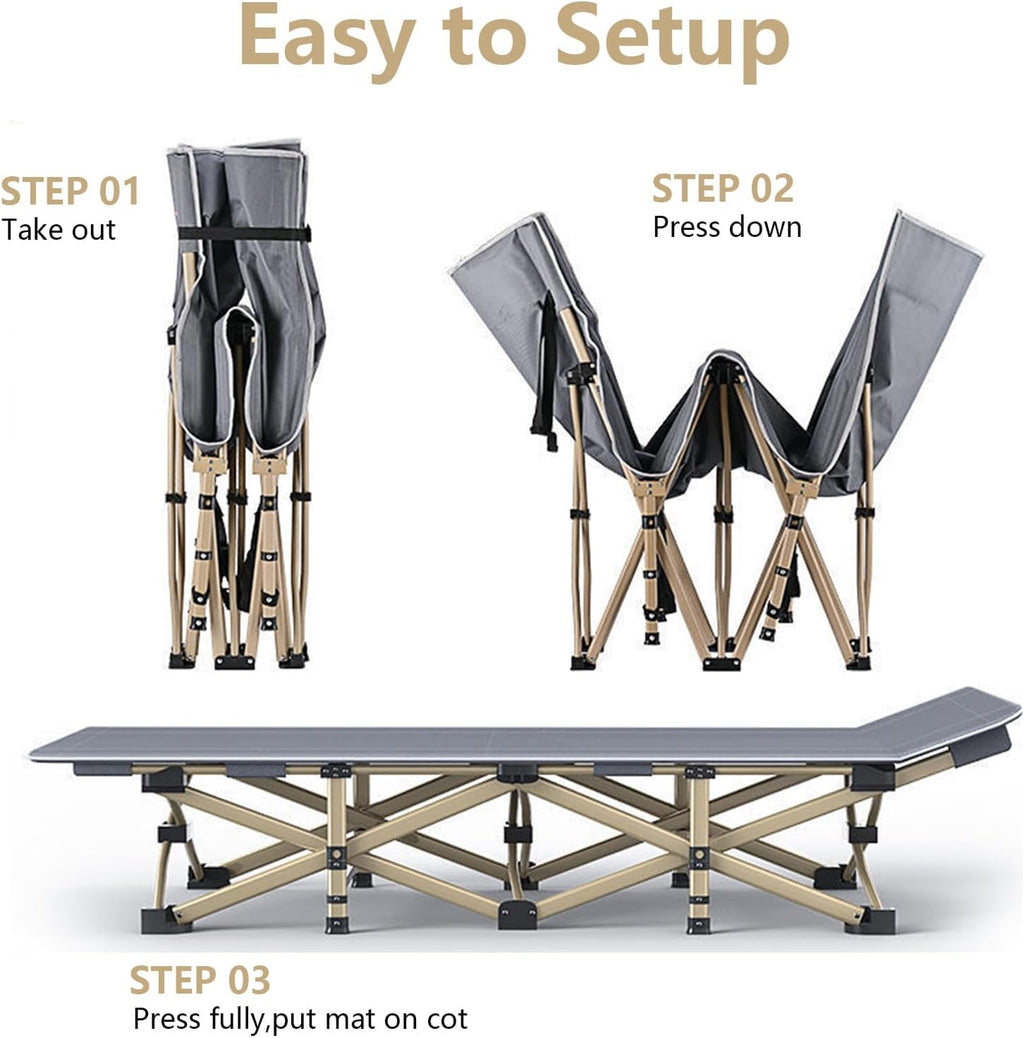 Easy to Setup

STEP 01
Take out

STEP 02
Press down

STEP 03
Press fully,put mat on cot